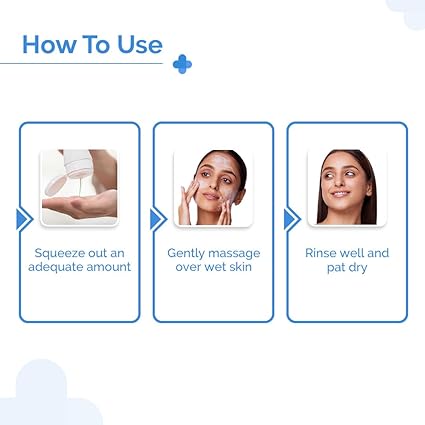 How To Use

Squeeze out an adequate amount

Gently massage over wet skin

Rinse well and pat dry